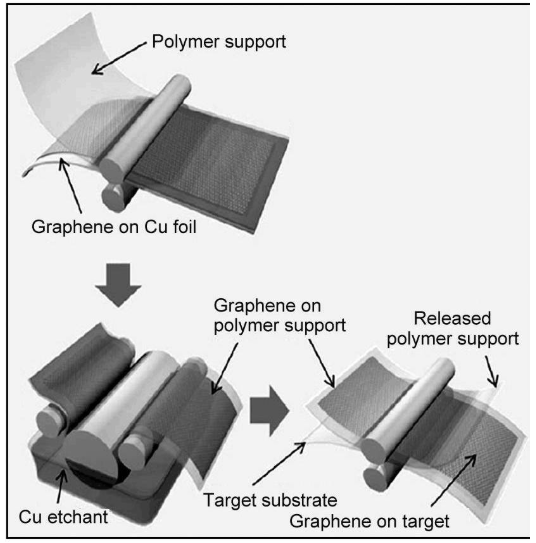 Polymer support

Graphene on Cu foil

Graphene on polymer support

Released polymer support

Cu etchant

Target substrate

Graphene on target