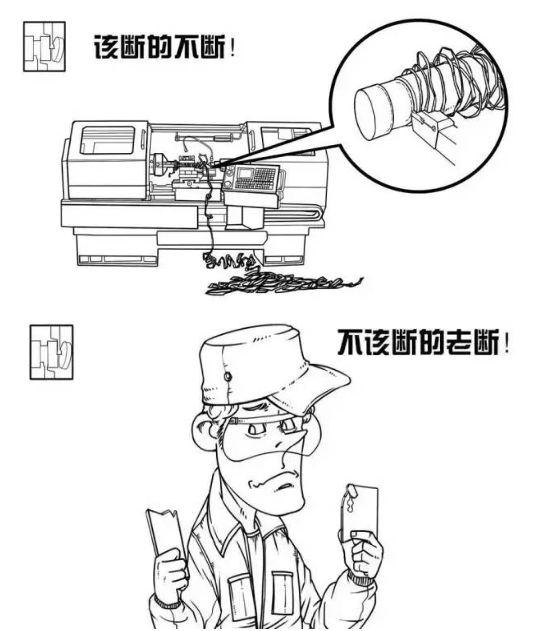 该断的不断！

不该断的老断！